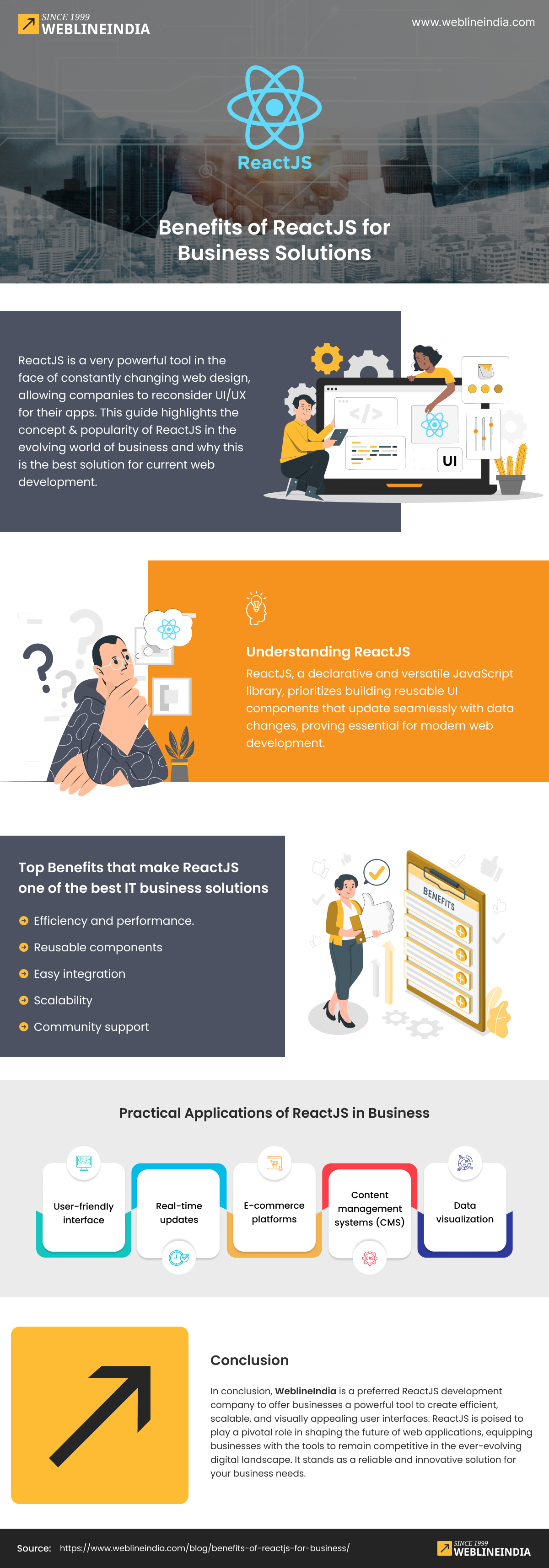 SINCE 1999
WEBLINEINDIA

www.weblineindia.com

ReactJS

Benefits of ReactJS for Business Solutions

ReactJS is a very powerful tool in the face of constantly changing web design, allowing companies to reconsider UI/UX for their apps. This guide highlights the concept & popularity of ReactJS in the evolving world of business and why this is the best solution for current web development.

</>

UI

Understanding ReactJS

ReactJS, a declarative and versatile JavaScript library, prioritizes building reusable UI components that update seamlessly with data changes, proving essential for modern web development.

Top Benefits that make ReactJS one of the best IT business solutions

Efficiency and performance.

Reusable components

Easy integration

Scalability

Community support

BENEFITS

Practical Applications of ReactJS in Business

User-friendly interface

Real-time updates

E-commerce platforms

Content management systems (CMS)

Data visualization

Conclusion

In conclusion, WeblineIndia is a preferred ReactJS development company to offer businesses a powerful tool to create efficient, scalable, and visually appealing user interfaces. ReactJS is poised to play a pivotal role in shaping the future of web applications, equipping businesses with the tools to remain competitive in the ever-evolving digital landscape. It stands as a reliable and innovative solution for your business needs.

Source: https://www.weblineindia.com/blog/benefits-of-reactjs-for-business/

SINCE 1999
WEBLINEINDIA