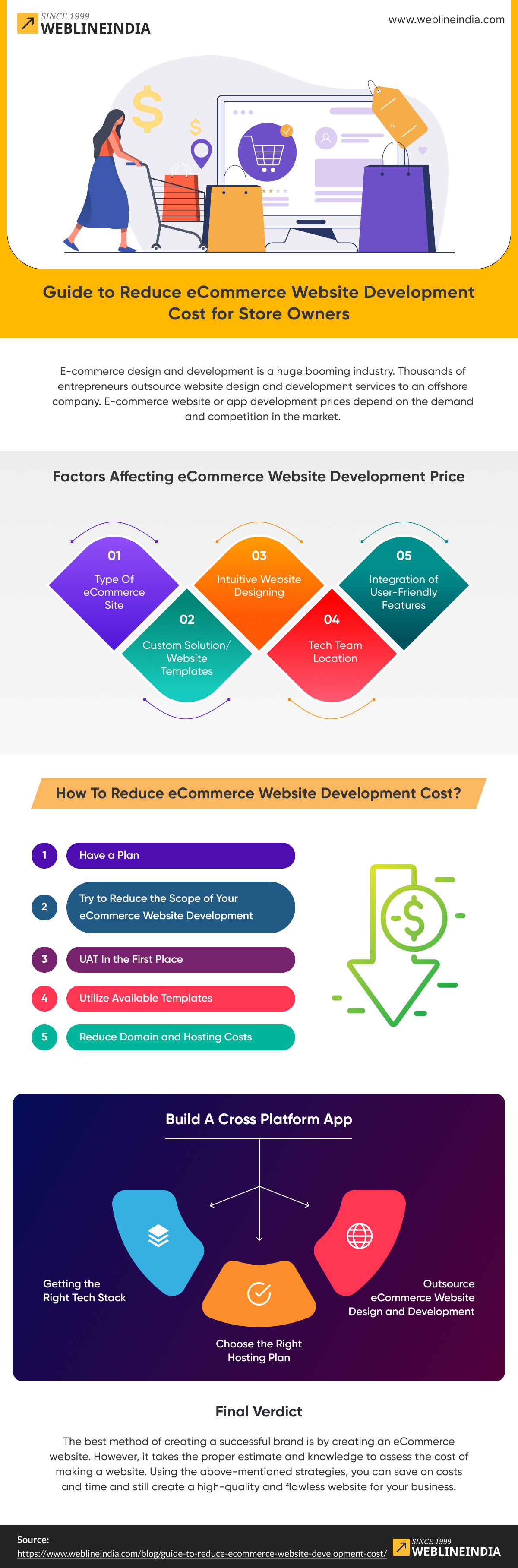 SINCE 1999
WEBLINEINDIA

www.weblineindia.com

Guide to Reduce eCommerce Website Development Cost for Store Owners

E-commerce design and development is a huge booming industry. Thousands of entrepreneurs outsource website design and development services to an offshore company. E-commerce website or app development prices depend on the demand and competition in the market.

Factors Affecting eCommerce Website Development Price

01
Type Of eCommerce Site

02
Custom Solution/ Website Templates

03
Intuitive Website Designing

04
Tech Team Location

05
Integration of User-Friendly Features

How To Reduce eCommerce Website Development Cost?

1 Have a Plan

2 Try to Reduce the Scope of Your eCommerce Website Development

3 UAT In the First Place

4 Utilize Available Templates

5 Reduce Domain and Hosting Costs

Build A Cross Platform App

Getting the Right Tech Stack

Choose the Right Hosting Plan

Outsource eCommerce Website Design and Development

Final Verdict

The best method of creating a successful brand is by creating an eCommerce website. However, it takes the proper estimate and knowledge to assess the cost of making a website. Using the above-mentioned strategies, you can save on costs and time and still create a high-quality and flawless website for your business.

Source:
https://www.weblineindia.com/blog/guide-to-reduce-ecommerce-website-development-cost/

SINCE 1999
WEBLINEINDIA