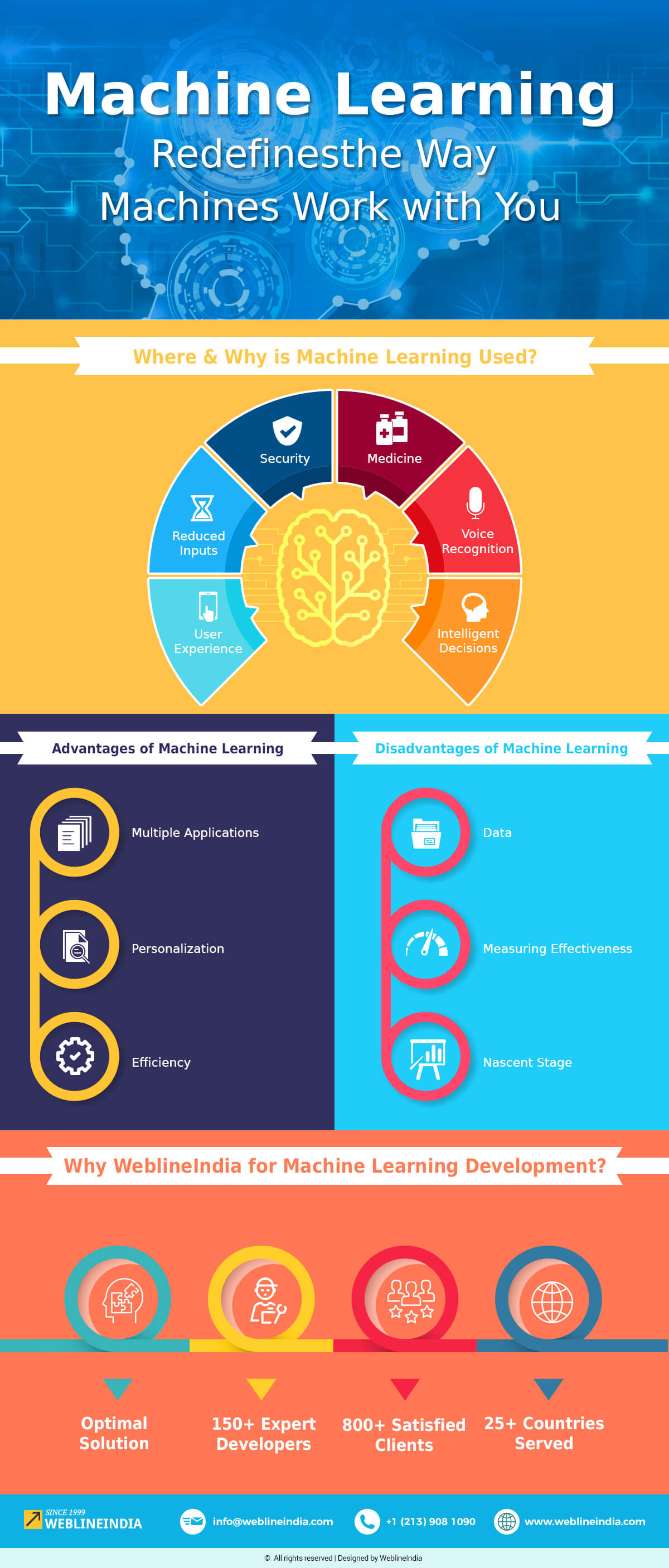 Machine Learning
Redefinesthe Way
Machines Work with You

Where & Why is Machine Learning Used?

Security
Medicine
Reduced Inputs
Voice Recognition
User Experience
Intelligent Decisions

Advantages of Machine Learning

Multiple Applications
Personalization
Efficiency

Disadvantages of Machine Learning

Data
Measuring Effectiveness
Nascent Stage

Why WeblineIndia for Machine Learning Development?

Optimal Solution
150+ Expert Developers
800+ Satisfied Clients
25+ Countries Served

SINCE 1999
WEBLINEINDIA
info@weblineindia.com
+1 (213) 908 1090
www.weblineindia.com

© All rights reserved | Designed by WeblineIndia