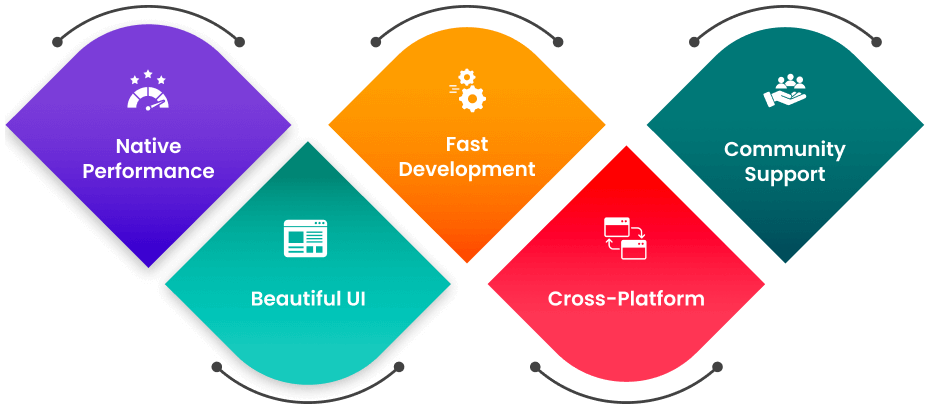 Native Performance

Beautiful UI

Fast Development

Cross-Platform

Community Support